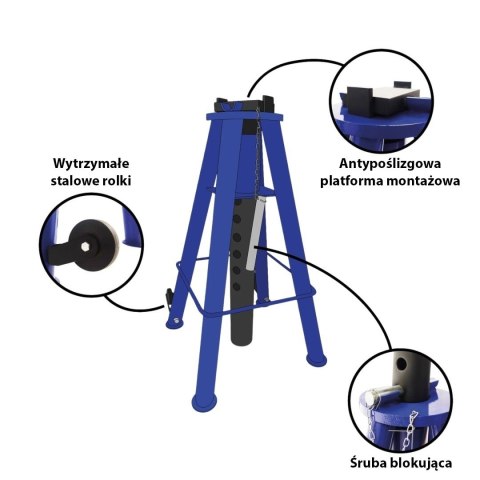 Wytrzymałe stalowe rolki

Antypoślizgowa platforma montażowa

Śruba blokująca